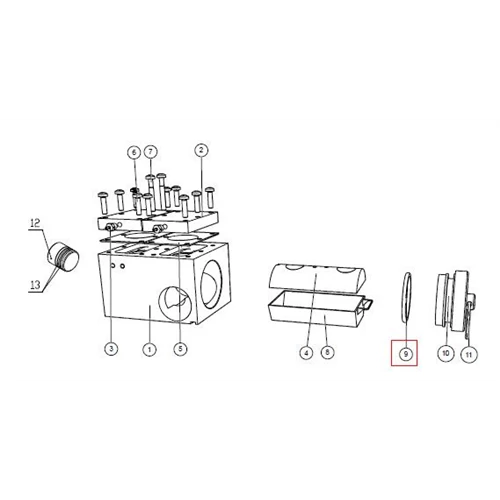 6
7
2
12
13
3
1
5
4
8
9
10
11