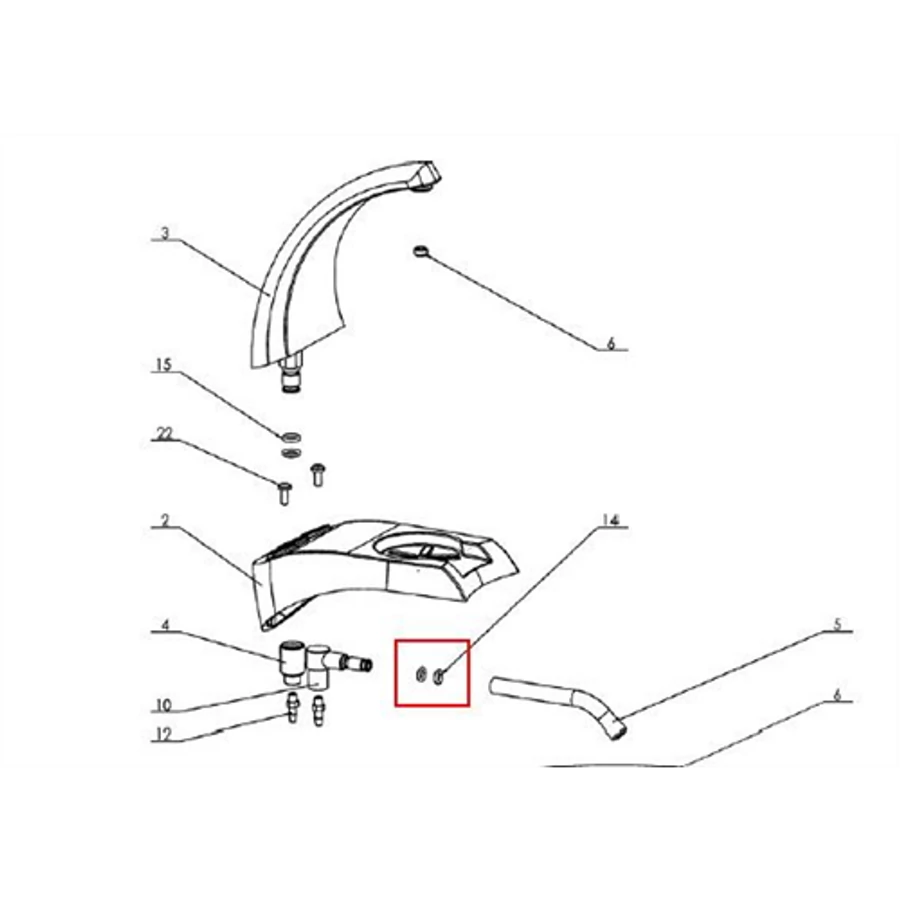 3

6

15

22

2

14

4

5

10

6

12