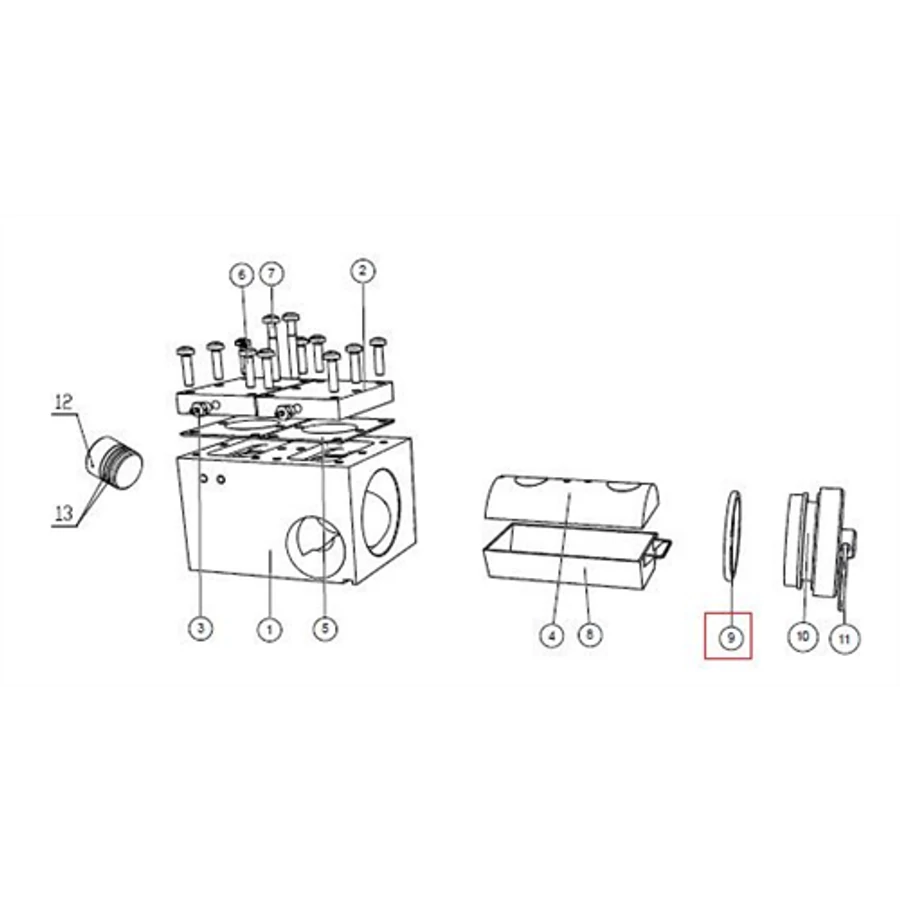 6
7
2
12
13
3
1
5
4
8
9
10
11