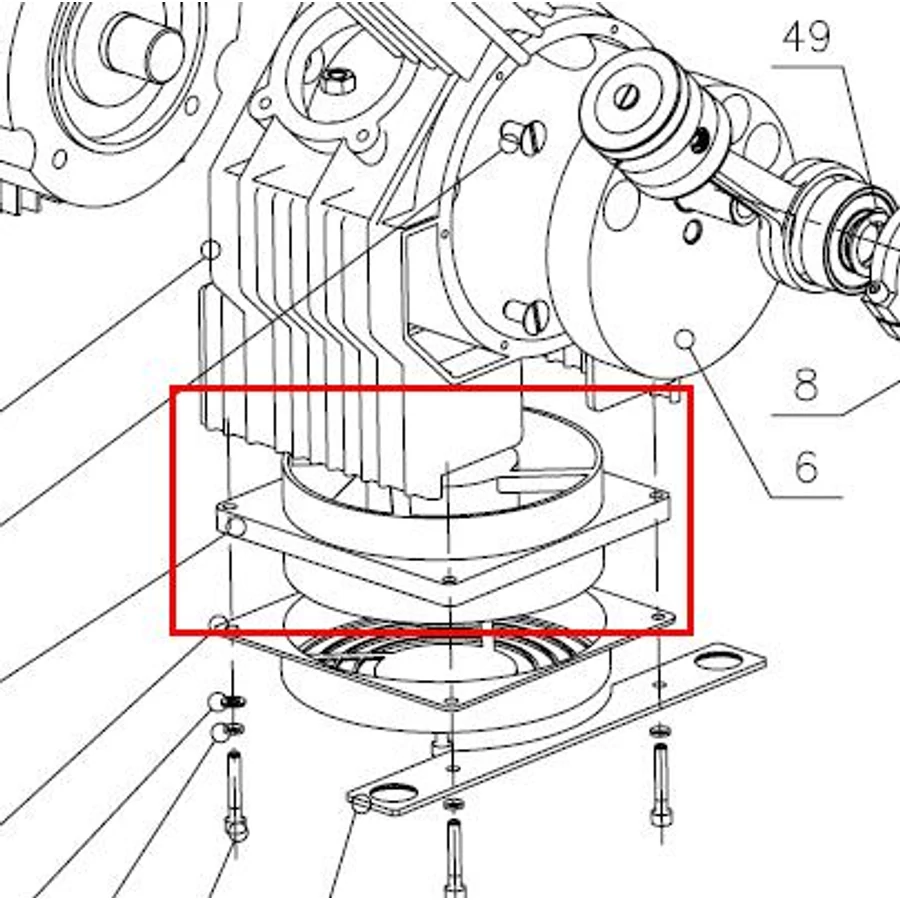 49

8

6