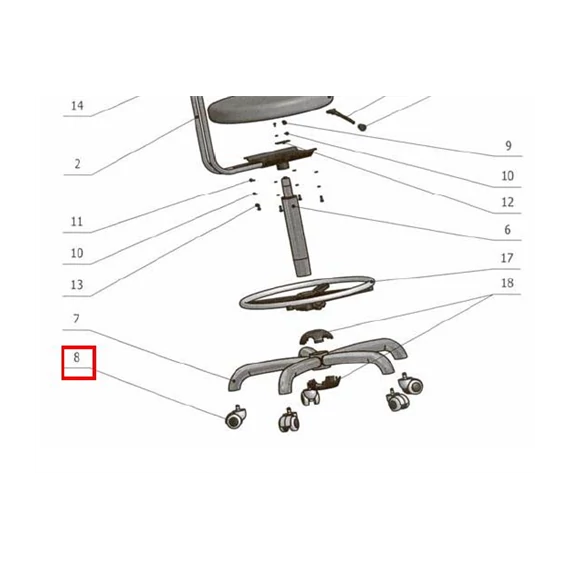 14
2
11
10
13
7
8
9
10
12
6
17
18