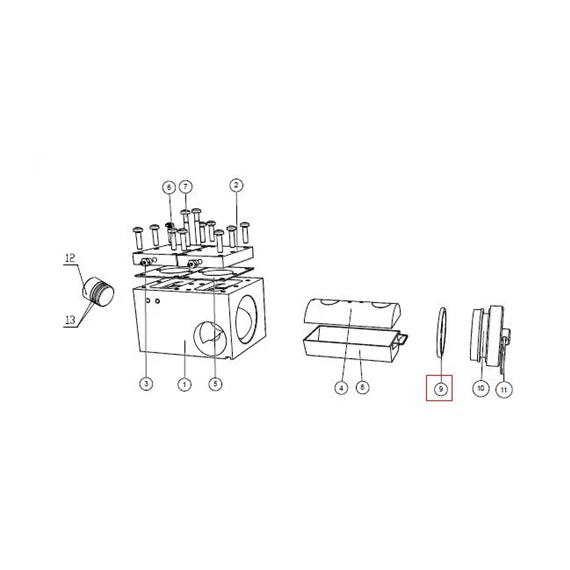 6
7
2
12
13
3
1
5
4
8
9
10
11