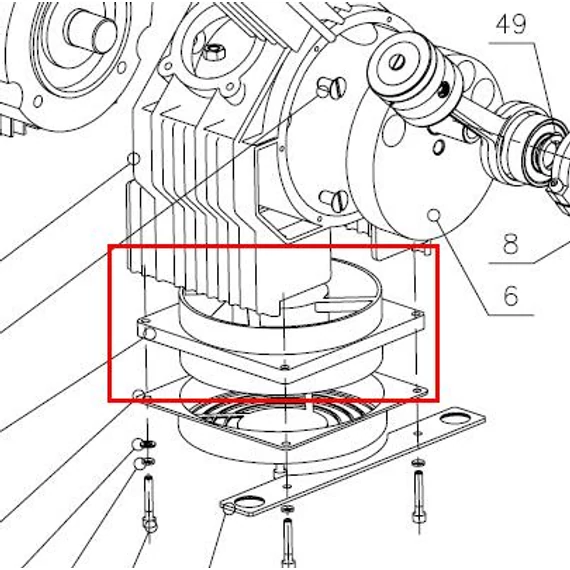 49

8

6