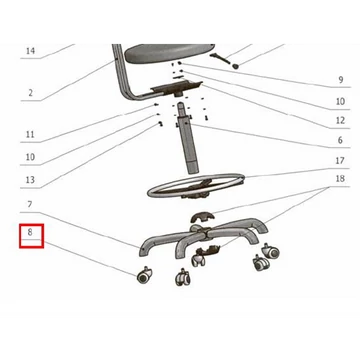 14
2
11
10
13
7
8
9
10
12
6
17
18