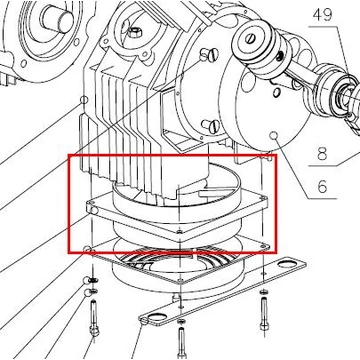 49

8

6